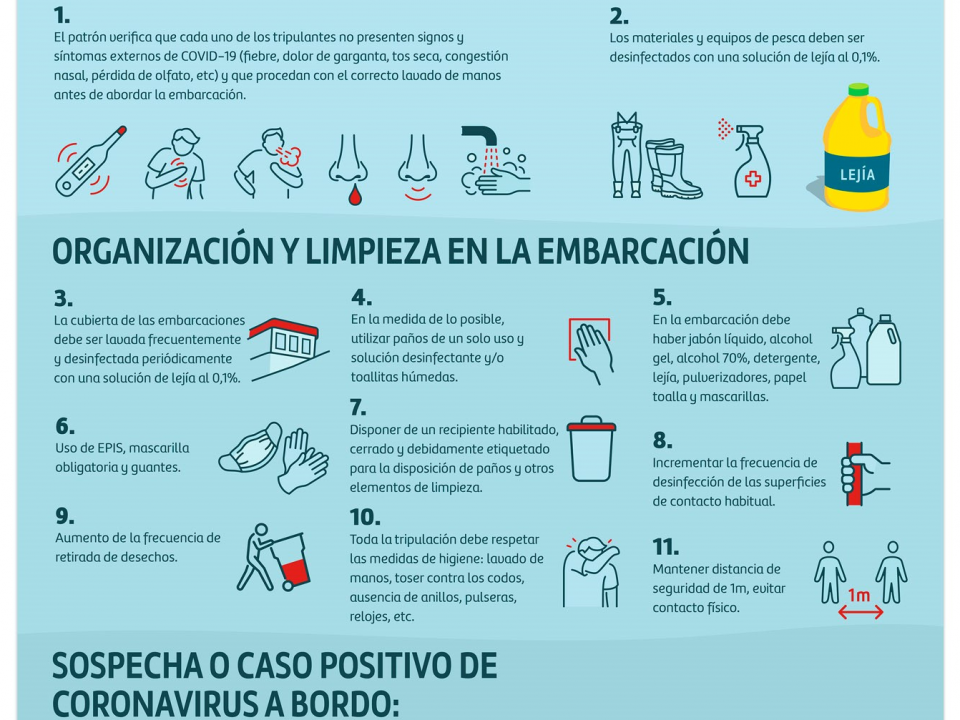 1.
El patrón verifica que cada uno de los tripulantes no presenten signos y síntomas externos de COVID-19 (fiebre, dolor de garganta, tos seca, congestión nasal, pérdida de olfato, etc) y que procedan con el correcto lavado de manos antes de abordar la embarcación.

2.
Los materiales y equipos de pesca deben ser desinfectados con una solución de lejía al 0,1%.

LEJÍA

ORGANIZACIÓN Y LIMPIEZA EN LA EMBARCACIÓN

3.
La cubierta de las embarcaciones debe ser lavada frecuentemente y desinfectada periódicamente con una solución de lejía al 0,1%.

4.
En la medida de lo posible, utilizar paños de un solo uso y solución desinfectante y/o toallitas húmedas.

5.
En la embarcación debe haber jabón líquido, alcohol gel, alcohol 70%, detergente, lejía, pulverizadores, papel toalla y mascarillas.

6.
Uso de EPIS, mascarilla obligatoria y guantes.

7.
Disponer de un recipiente habilitado, cerrado y debidamente etiquetado para la disposición de paños y otros elementos de limpieza.

8.
Incrementar la frecuencia de desinfección de las superficies de contacto habitual.

9.
Aumento de la frecuencia de retirada de desechos.

10.
Toda la tripulación debe respetar las medidas de higiene: lavado de manos, toser contra los codos, ausencia de anillos, pulseras, relojes, etc.

11.
Mantener distancia de seguridad de 1m, evitar contacto físico.

1m

SOSPECHA O CASO POSITIVO DE CORONAVIRUS A BORDO: