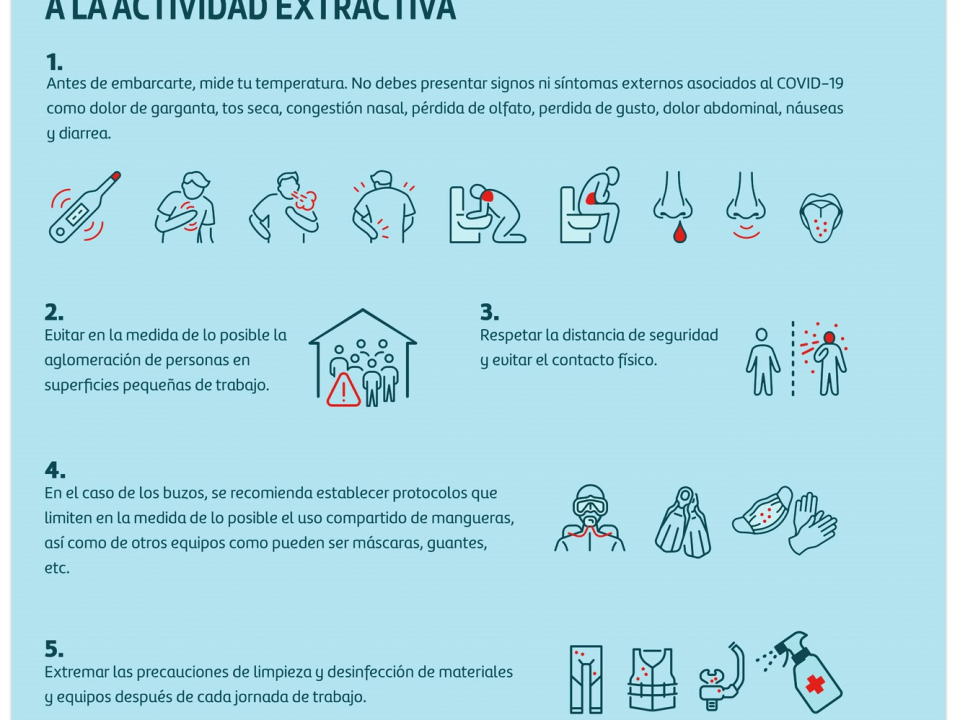 A LA ACTIVIDAD EXTRACTIVA

1.
Antes de embarcarte, mide tu temperatura. No debes presentar signos ni síntomas externos asociados al COVID-19 como dolor de garganta, tos seca, congestión nasal, pérdida de olfato, perdida de gusto, dolor abdominal, náuseas y diarrea.

2.
Evitar en la medida de lo posible la aglomeración de personas en superficies pequeñas de trabajo.

3.
Respetar la distancia de seguridad y evitar el contacto físico.

4.
En el caso de los buzos, se recomienda establecer protocolos que limiten en la medida de lo posible el uso compartido de mangueras, así como de otros equipos como pueden ser máscaras, guantes, etc.

5.
Extremar las precauciones de limpieza y desinfección de materiales y equipos después de cada jornada de trabajo.