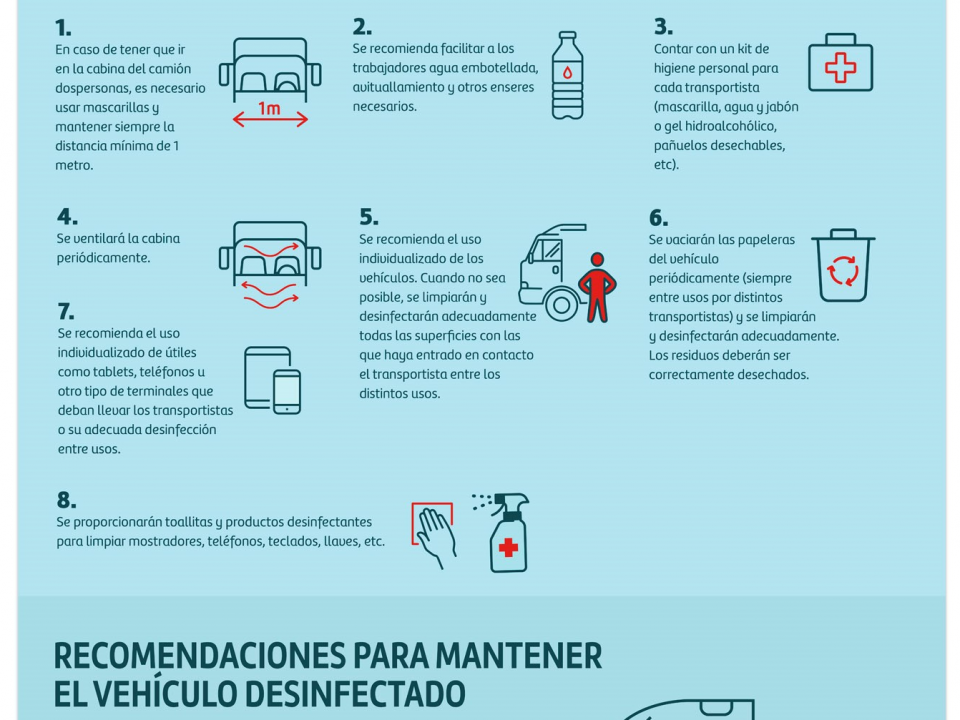 1.
En caso de tener que ir en la cabina del camión dospersonas, es necesario usar mascarillas y mantener siempre la distancia mínima de 1 metro.

1m

2.
Se recomienda facilitar a los trabajadores agua embotellada, avituallamiento y otros enseres necesarios.

3.
Contar con un kit de higiene personal para cada transportista (mascarilla, agua y jabón o gel hidroalcohólico, pañuelos desechables, etc).

4.
Se ventilará la cabina periódicamente.

5.
Se recomienda el uso individualizado de los vehículos. Cuando no sea posible, se limpiarán y desinfectarán adecuadamente todas las superficies con las que haya entrado en contacto el transportista entre los distintos usos.

6.
Se vaciarán las papeleras del vehículo periódicamente (siempre entre usos por distintos transportistas) y se limpiarán y desinfectarán adecuadamente. Los residuos deberán ser correctamente desechados.

7.
Se recomienda el uso individualizado de útiles como tablets, teléfonos u otro tipo de terminales que deban llevar los transportistas o su adecuada desinfección entre usos.

8.
Se proporcionarán toallitas y productos desinfectantes para limpiar mostradores, teléfonos, teclados, llaves, etc.

RECOMENDACIONES PARA MANTENER EL VEHÍCULO DESINFECTADO