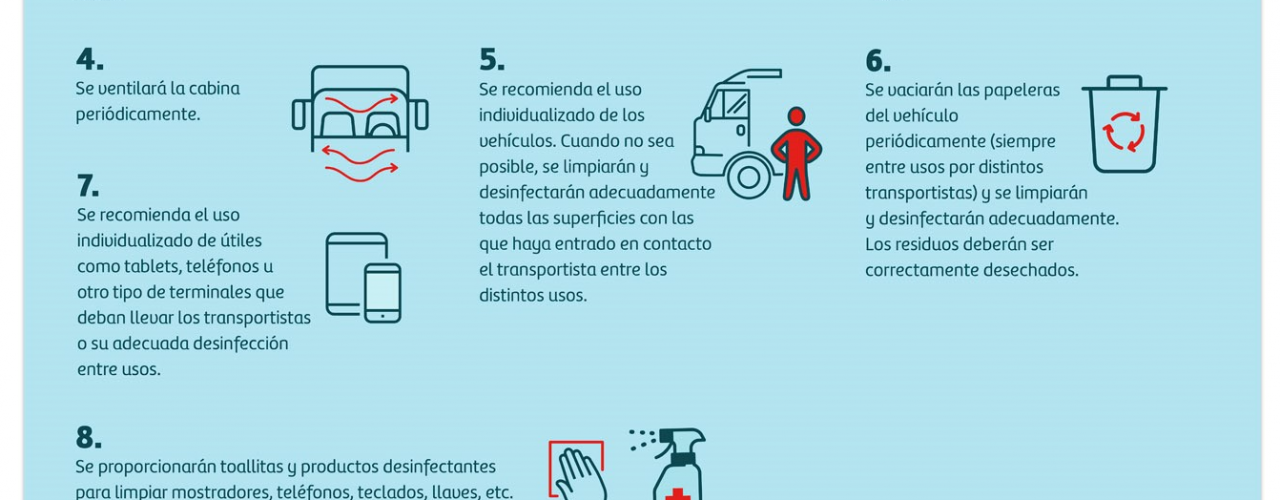 4.
Se ventilará la cabina periódicamente.

7.
Se recomienda el uso individualizado de útiles como tablets, teléfonos u otro tipo de terminales que deban llevar los transportistas o su adecuada desinfección entre usos.

5.
Se recomienda el uso individualizado de los vehículos. Cuando no sea posible, se limpiarán y desinfectarán adecuadamente todas las superficies con las que haya entrado en contacto el transportista entre los distintos usos.

6.
Se vaciarán las papeleras del vehículo periódicamente (siempre entre usos por distintos transportistas) y se limpiarán y desinfectarán adecuadamente. Los residuos deberán ser correctamente desechados.

8.
Se proporcionarán toallitas y productos desinfectantes para limpiar mostradores, teléfonos, teclados, llaves, etc.